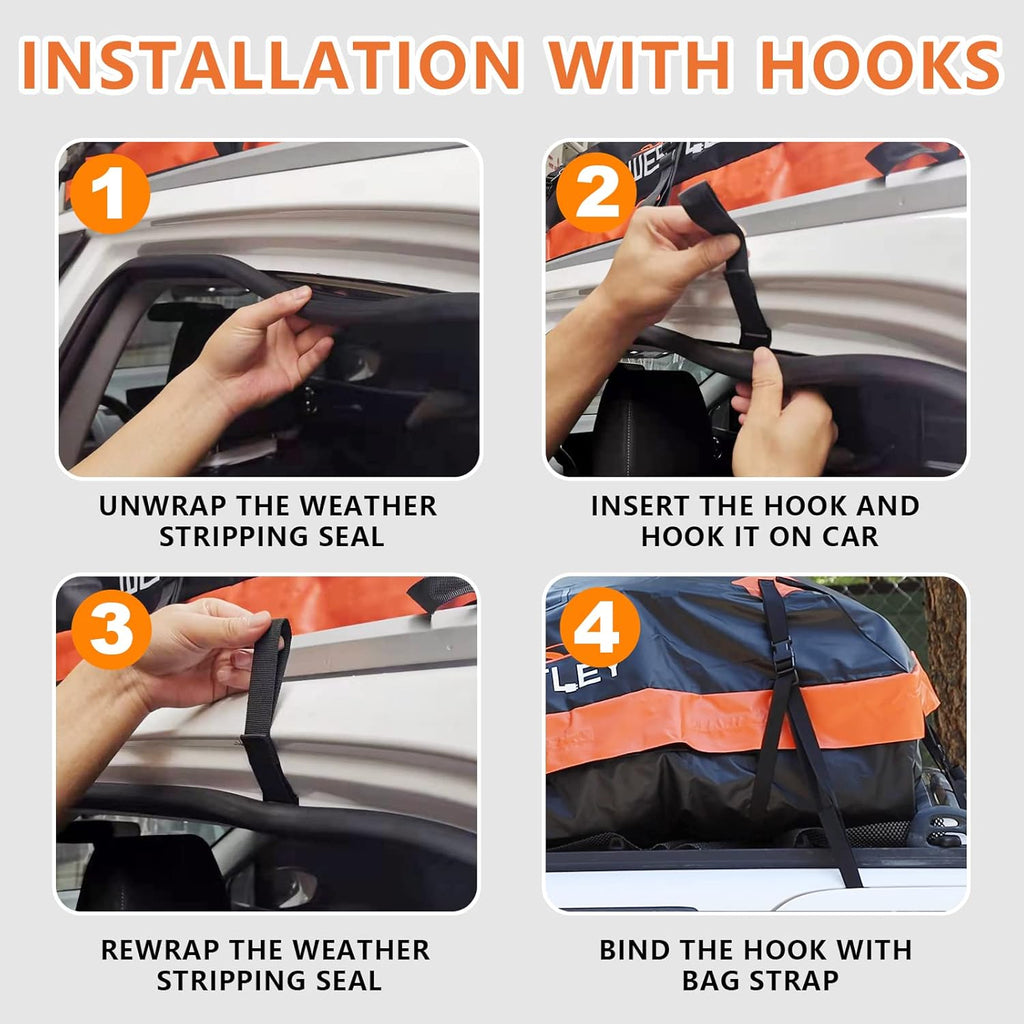 INSTALLATION WITH HOOKS

1

UNWRAP THE WEATHER STRIPPING SEAL

2

INSERT THE HOOK AND HOOK IT ON CAR

3

REWRAP THE WEATHER STRIPPING SEAL

4

TLEY

BIND THE HOOK WITH BAG STRAP